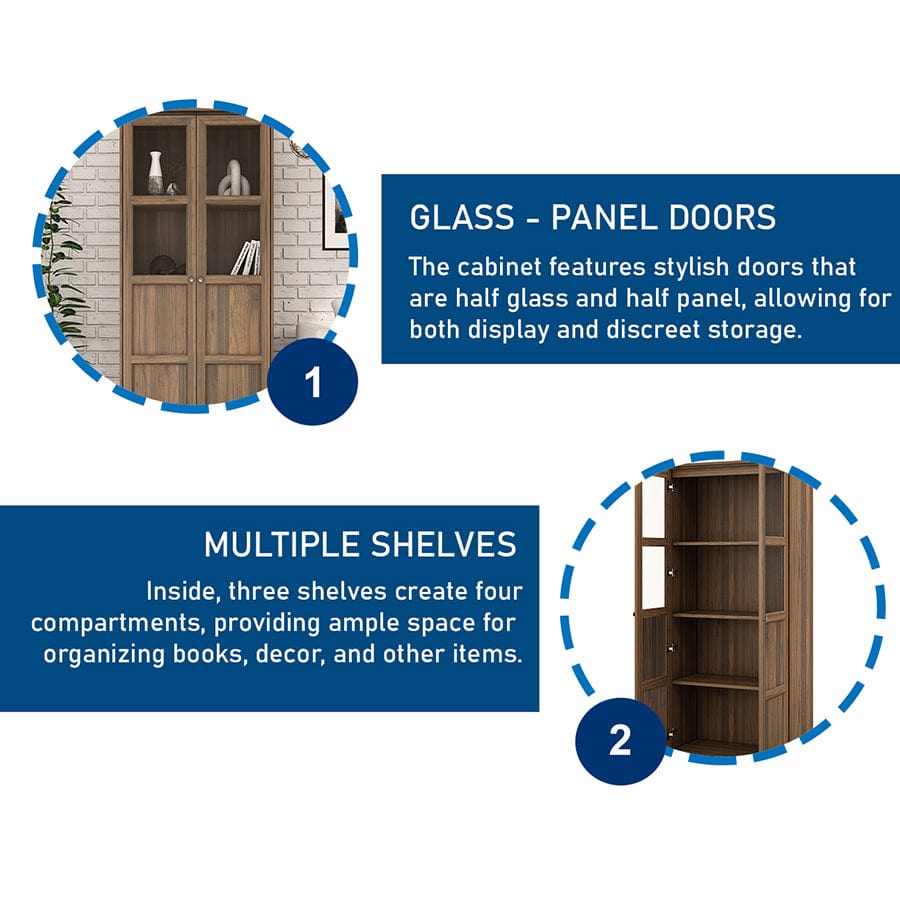 1

GLASS - PANEL DOORS

The cabinet features stylish doors that are half glass and half panel, allowing for both display and discreet storage.

MULTIPLE SHELVES

Inside, three shelves create four compartments, providing ample space for organizing books, decor, and other items.

2