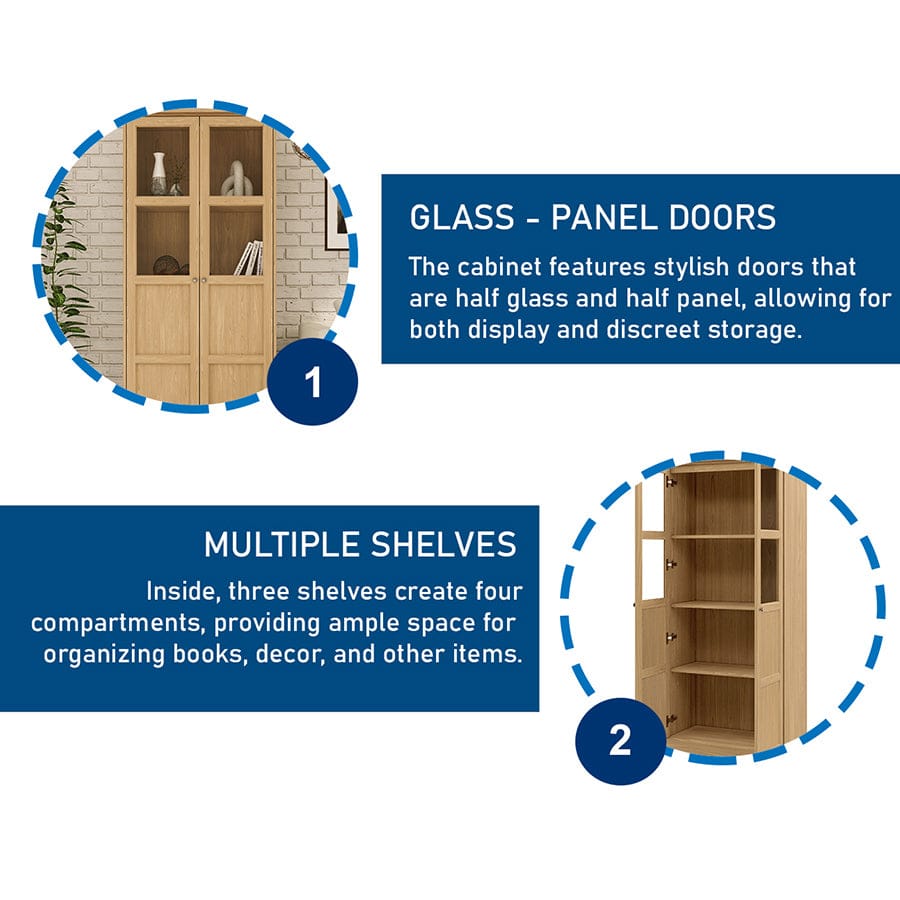 1

GLASS - PANEL DOORS

The cabinet features stylish doors that are half glass and half panel, allowing for both display and discreet storage.

MULTIPLE SHELVES

Inside, three shelves create four compartments, providing ample space for organizing books, decor, and other items.

2