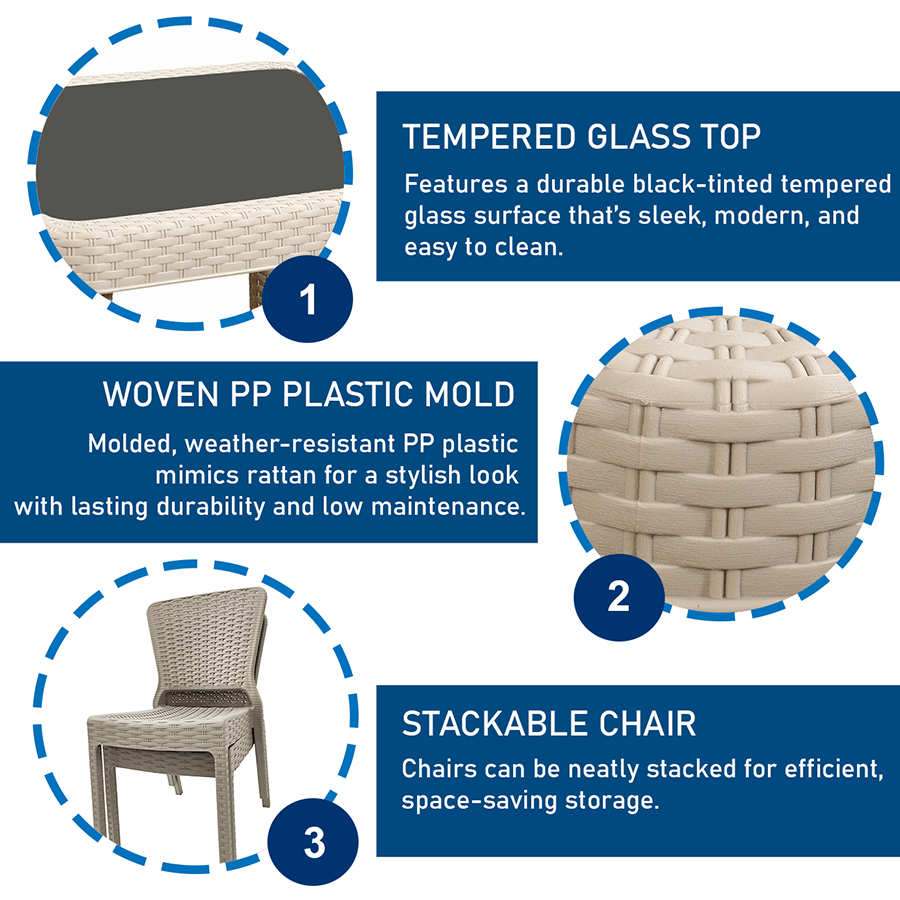 1

TEMPERED GLASS TOP

Features a durable black-tinted tempered glass surface that's sleek, modern, and easy to clean.

WOVEN PP PLASTIC MOLD

Molded, weather-resistant PP plastic mimics rattan for a stylish look with lasting durability and low maintenance.

2

3

STACKABLE CHAIR

Chairs can be neatly stacked for efficient, space-saving storage.