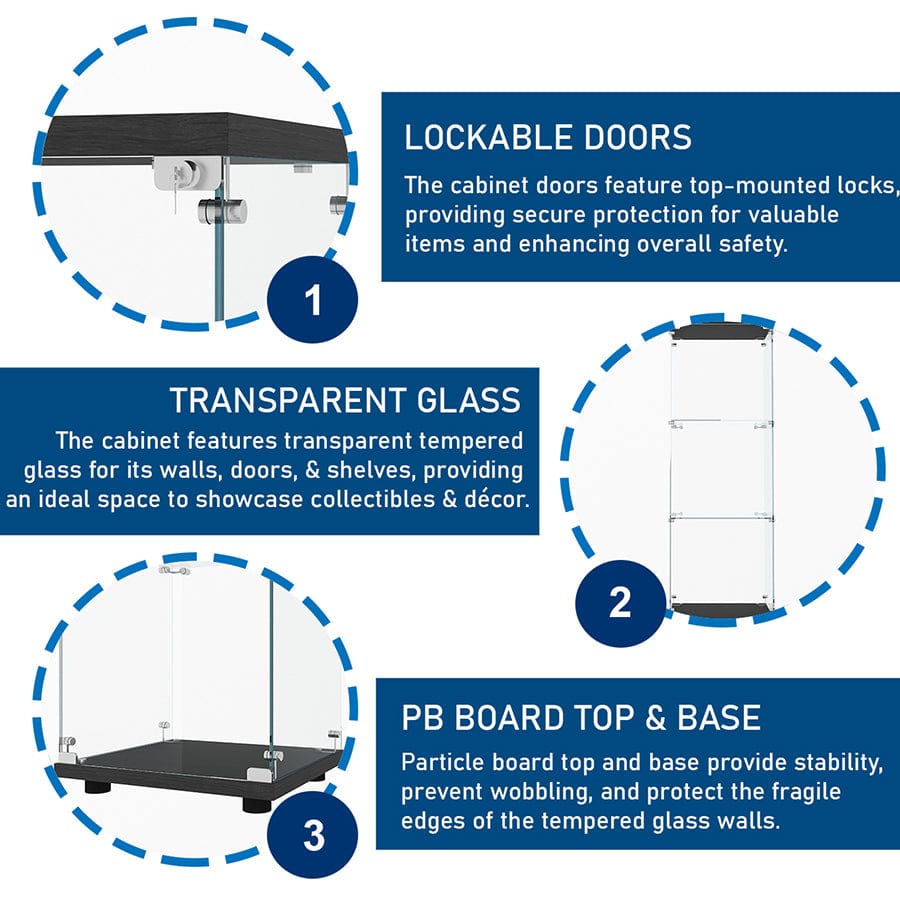 LOCKABLE DOORS

The cabinet doors feature top-mounted locks, providing secure protection for valuable items and enhancing overall safety.

1

TRANSPARENT GLASS

The cabinet features transparent tempered glass for its walls, doors, & shelves, providing an ideal space to showcase collectibles & décor.

2

PB BOARD TOP & BASE

Particle board top and base provide stability, prevent wobbling, and protect the fragile edges of the tempered glass walls.

3