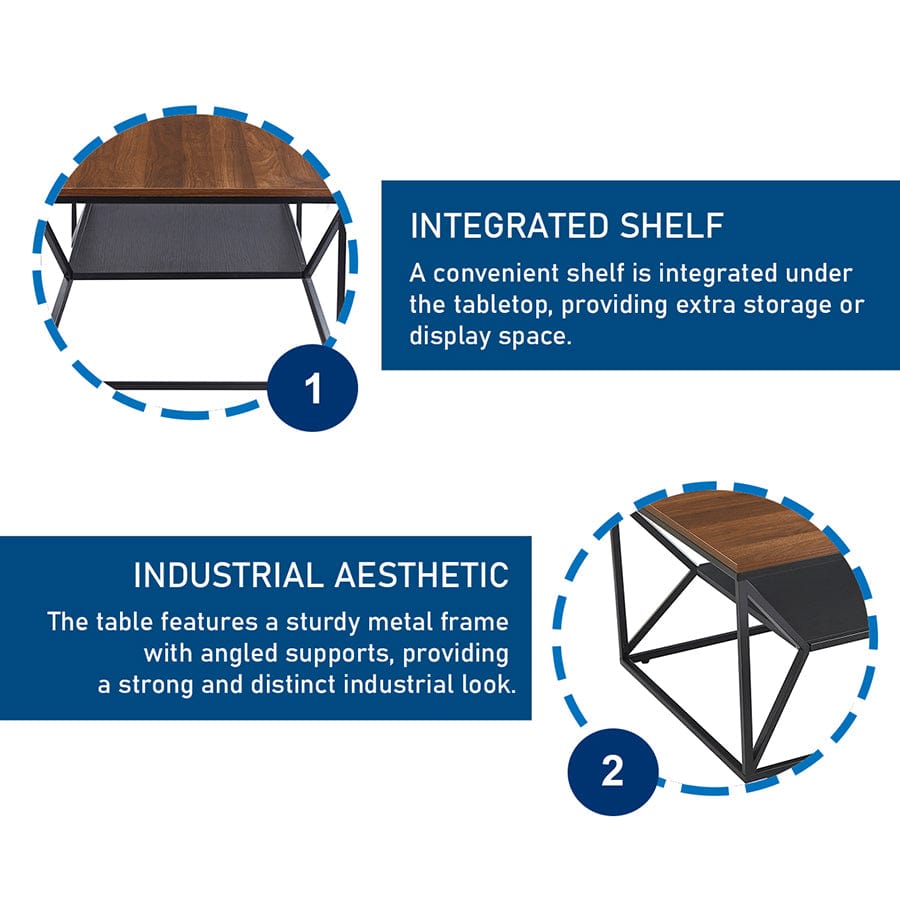 1

INTEGRATED SHELF

A convenient shelf is integrated under the tabletop, providing extra storage or display space.

INDUSTRIAL AESTHETIC

The table features a sturdy metal frame with angled supports, providing a strong and distinct industrial look.

2