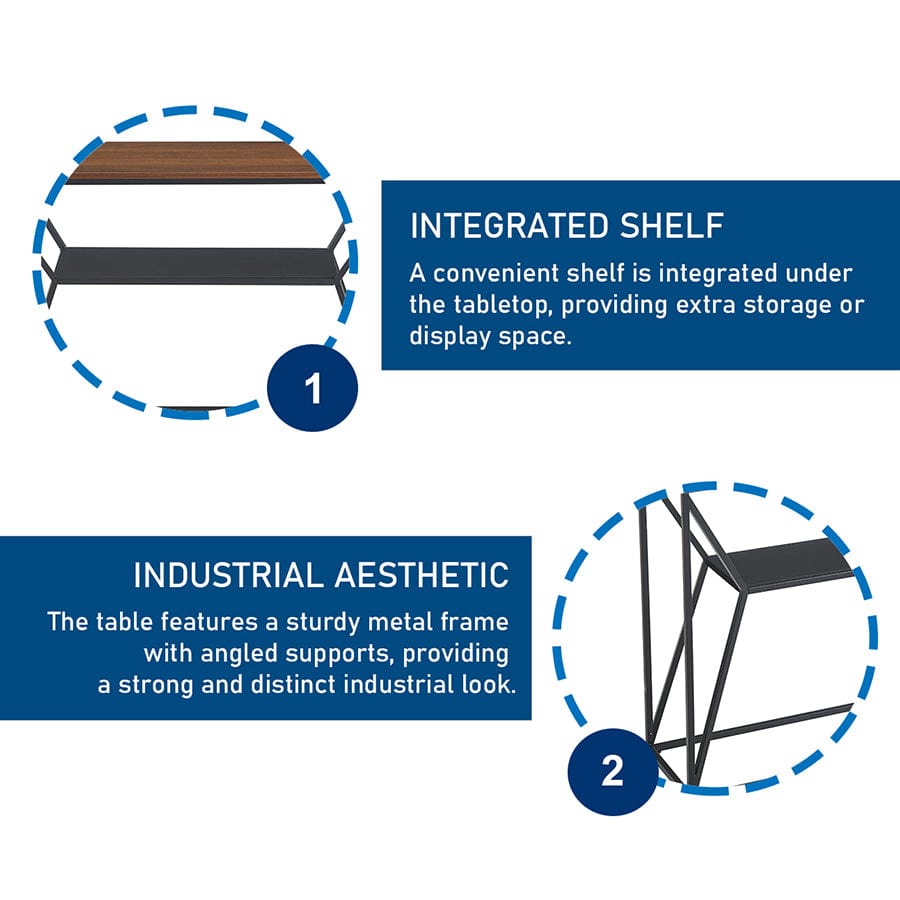 INTEGRATED SHELF

A convenient shelf is integrated under the tabletop, providing extra storage or display space.

1

INDUSTRIAL AESTHETIC

The table features a sturdy metal frame with angled supports, providing a strong and distinct industrial look.

2