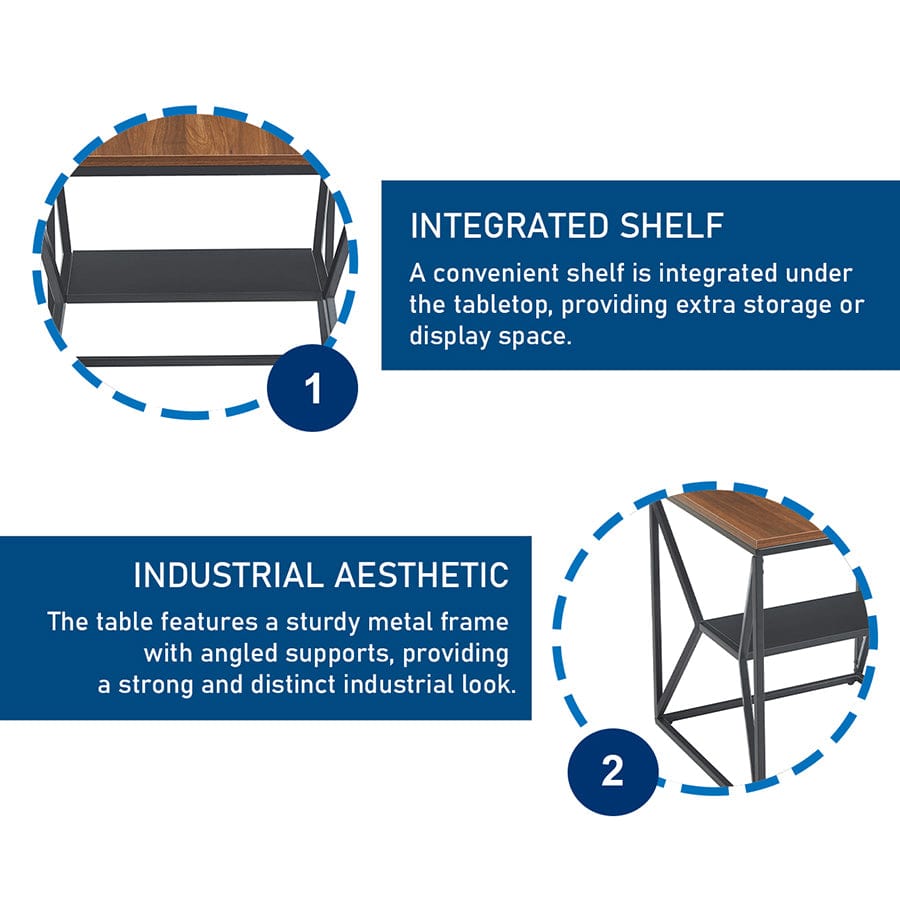 1

INTEGRATED SHELF

A convenient shelf is integrated under the tabletop, providing extra storage or display space.

INDUSTRIAL AESTHETIC

The table features a sturdy metal frame with angled supports, providing a strong and distinct industrial look.

2