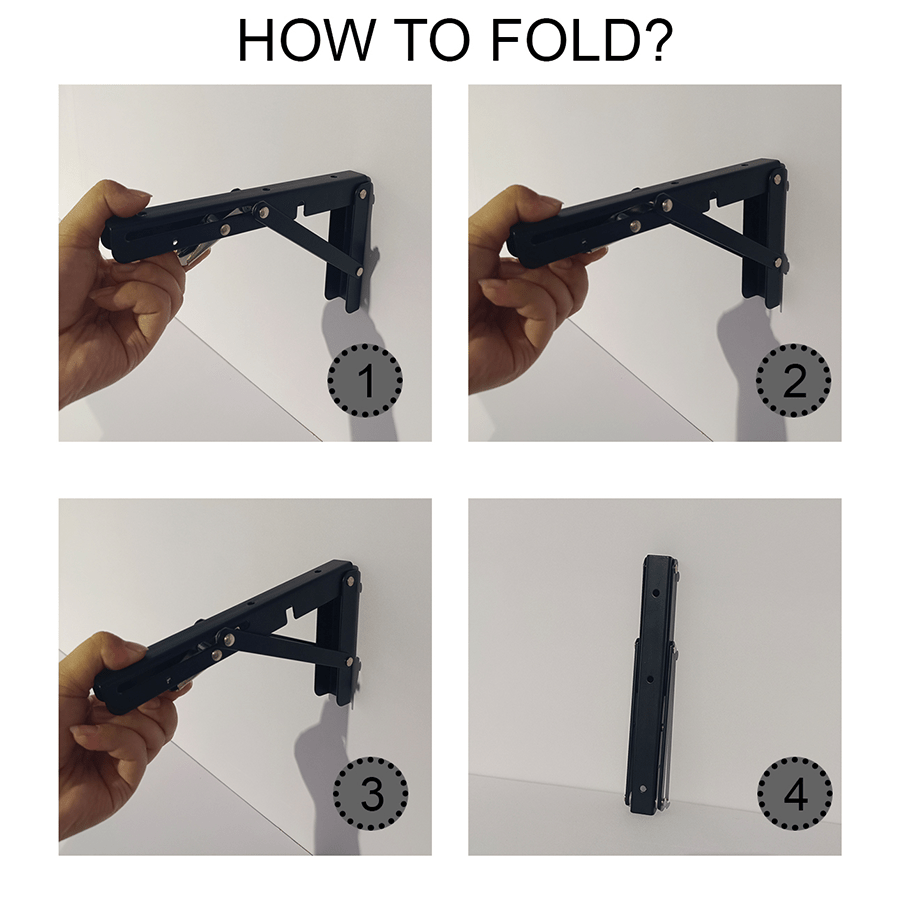 HOW TO FOLD?

1

2

3

4