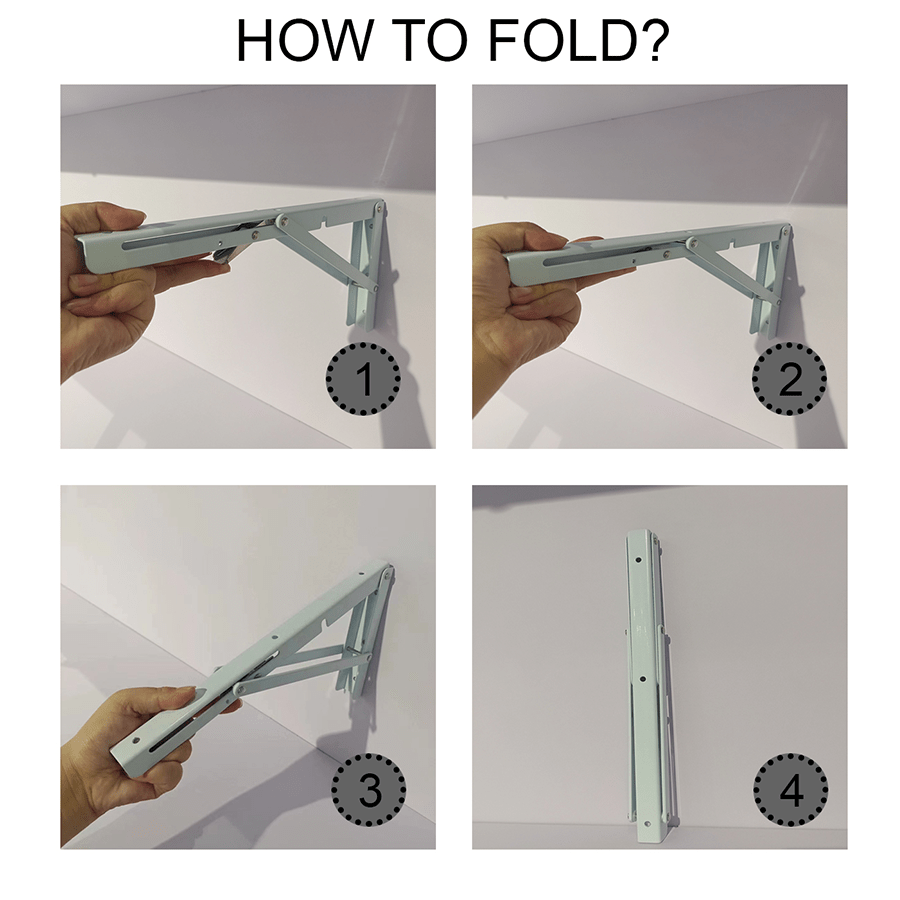 HOW TO FOLD?

1

2

3

4