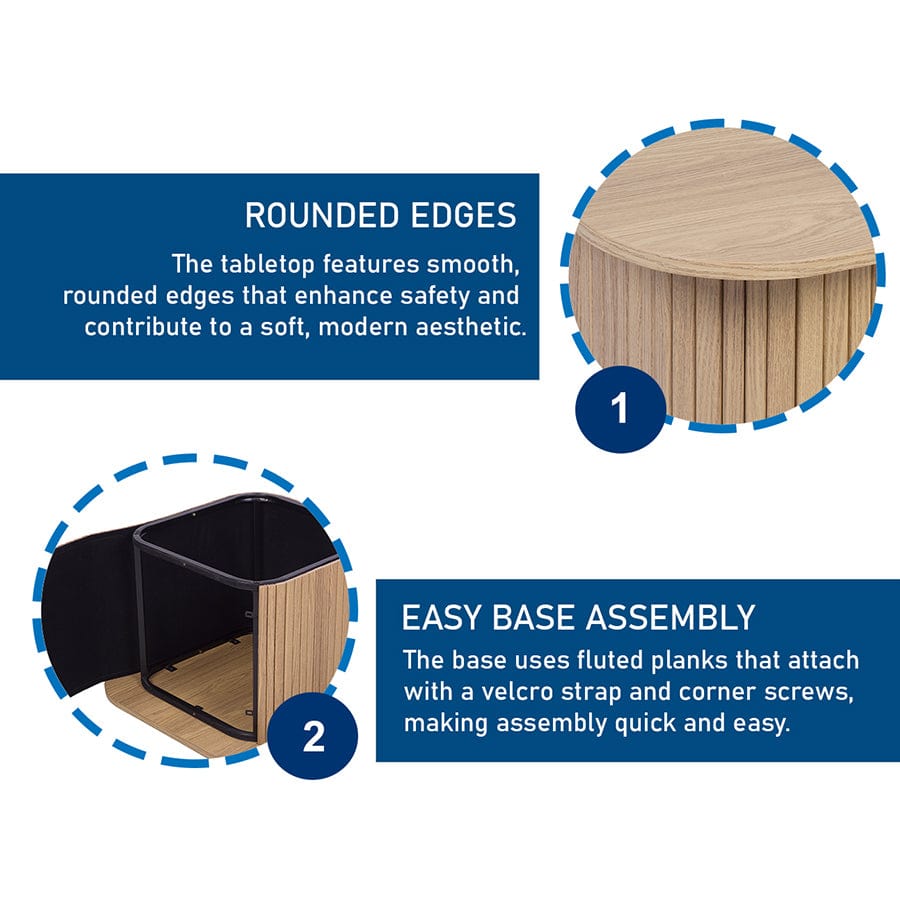 ROUNDED EDGES

The tabletop features smooth, rounded edges that enhance safety and contribute to a soft, modern aesthetic.

1

2

EASY BASE ASSEMBLY

The base uses fluted planks that attach with a velcro strap and corner screws, making assembly quick and easy.