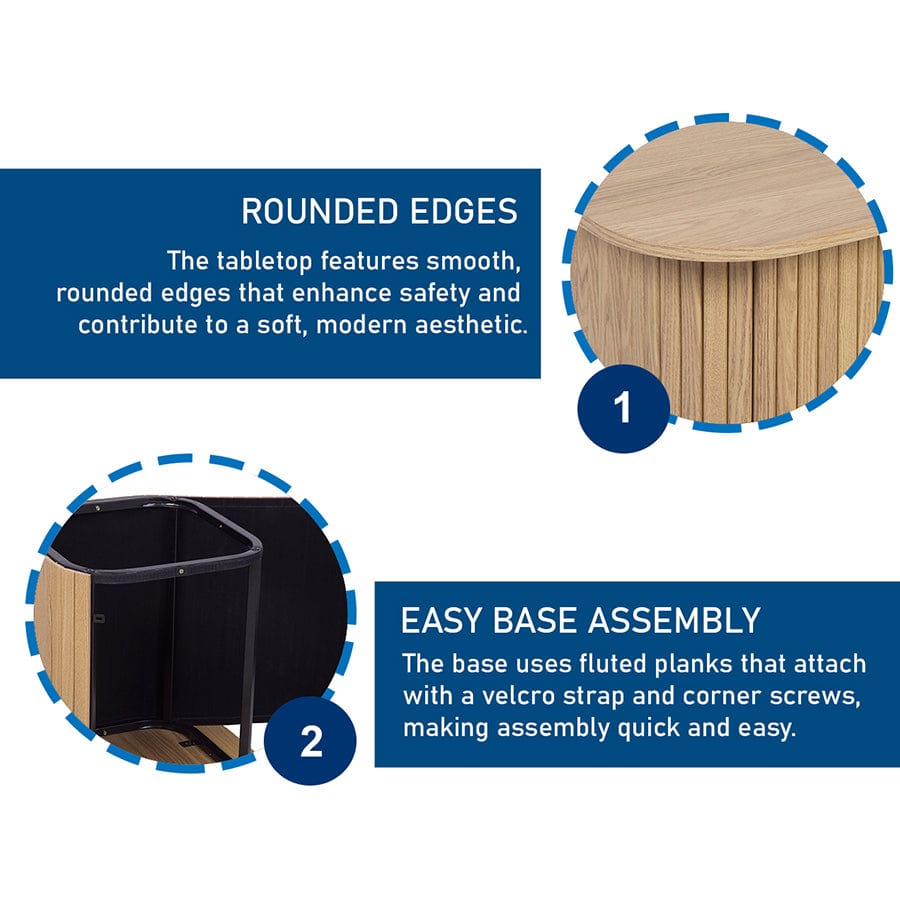 ROUNDED EDGES

The tabletop features smooth, rounded edges that enhance safety and contribute to a soft, modern aesthetic.

1

2

EASY BASE ASSEMBLY

The base uses fluted planks that attach with a velcro strap and corner screws, making assembly quick and easy.