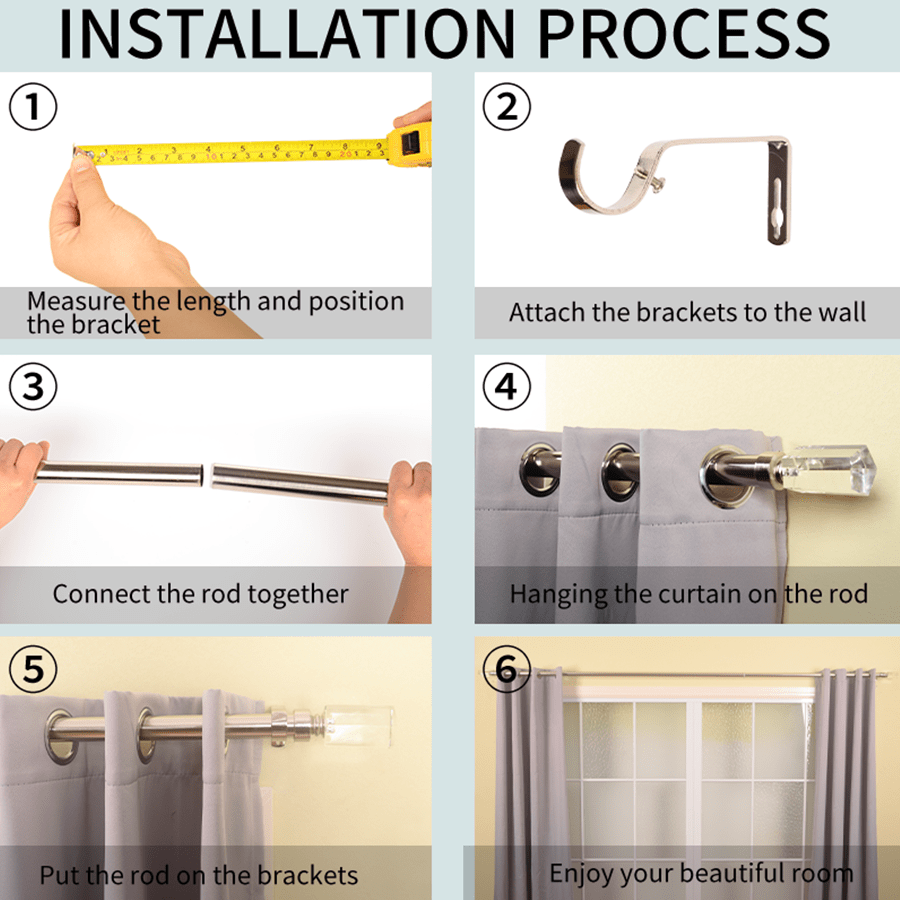 INSTALLATION PROCESS

①

Measure the length and position the bracket

②

Attach the brackets to the wall

③

Connect the rod together

④

Hanging the curtain on the rod

⑤

Put the rod on the brackets

⑥

Enjoy your beautiful room