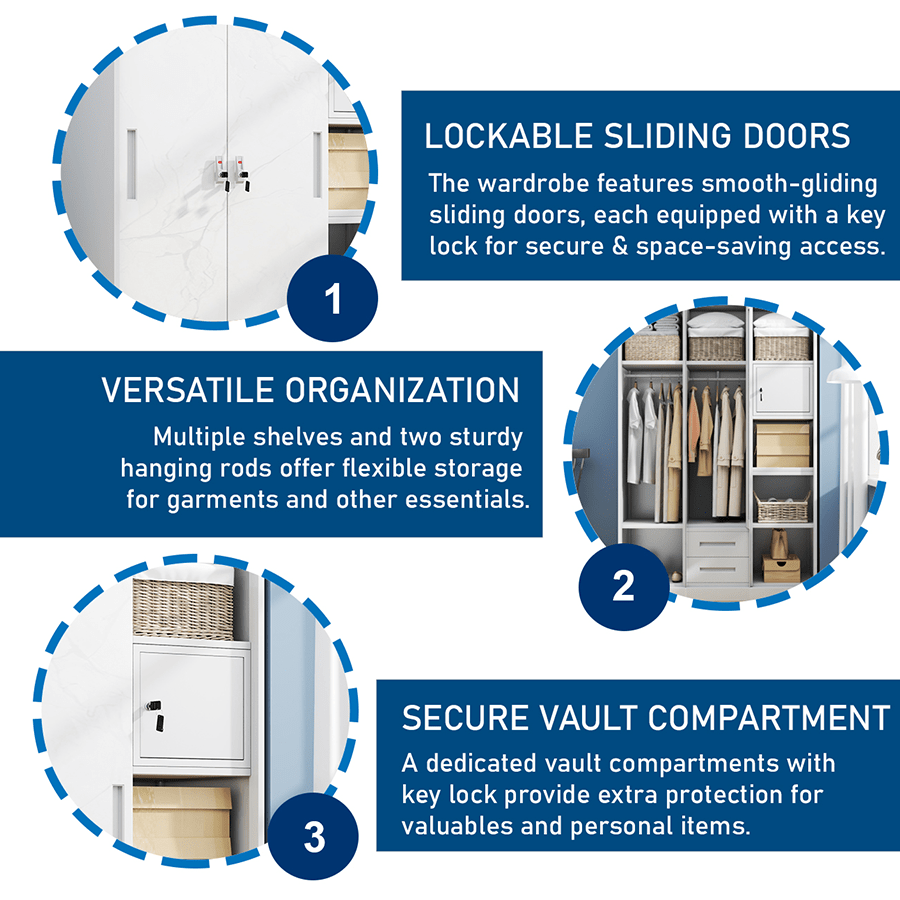 1

LOCKABLE SLIDING DOORS

The wardrobe features smooth-gliding sliding doors, each equipped with a key lock for secure & space-saving access.

VERSATILE ORGANIZATION

Multiple shelves and two sturdy hanging rods offer flexible storage for garments and other essentials.

2

3

SECURE VAULT COMPARTMENT

A dedicated vault compartments with key lock provide extra protection for valuables and personal items.