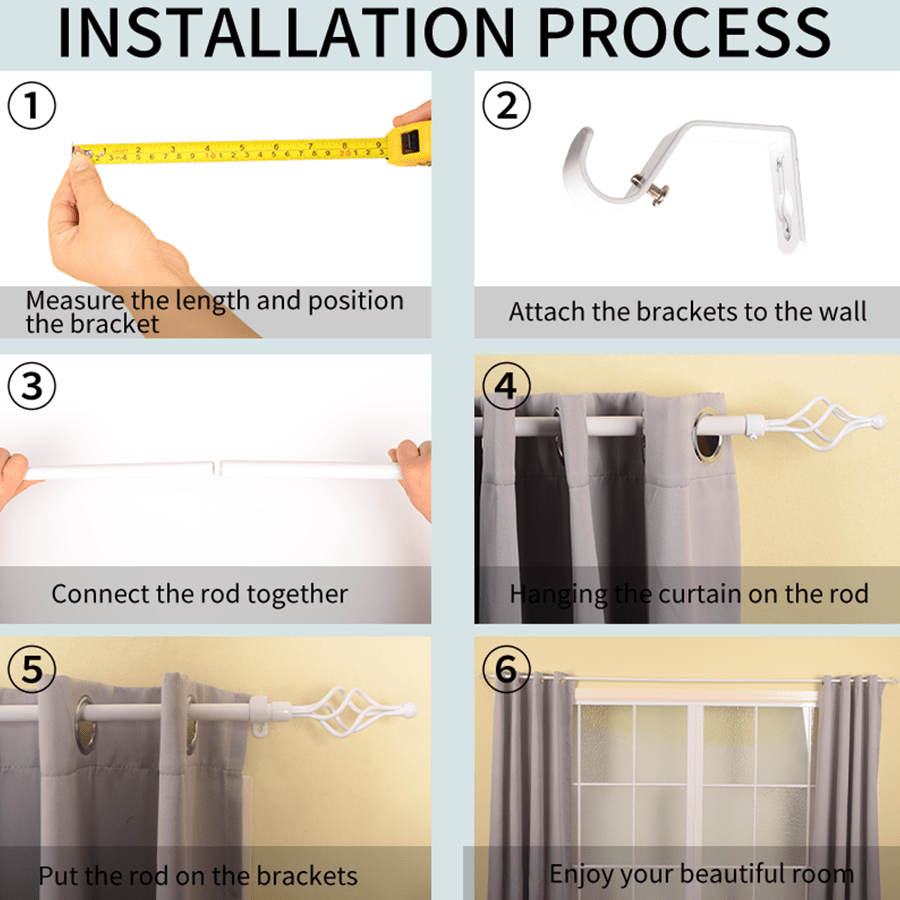 INSTALLATION PROCESS

①

Measure the length and position the bracket

②

Attach the brackets to the wall

③

Connect the rod together

④

Hanging the curtain on the rod

⑤

Put the rod on the brackets

⑥

Enjoy your beautiful room