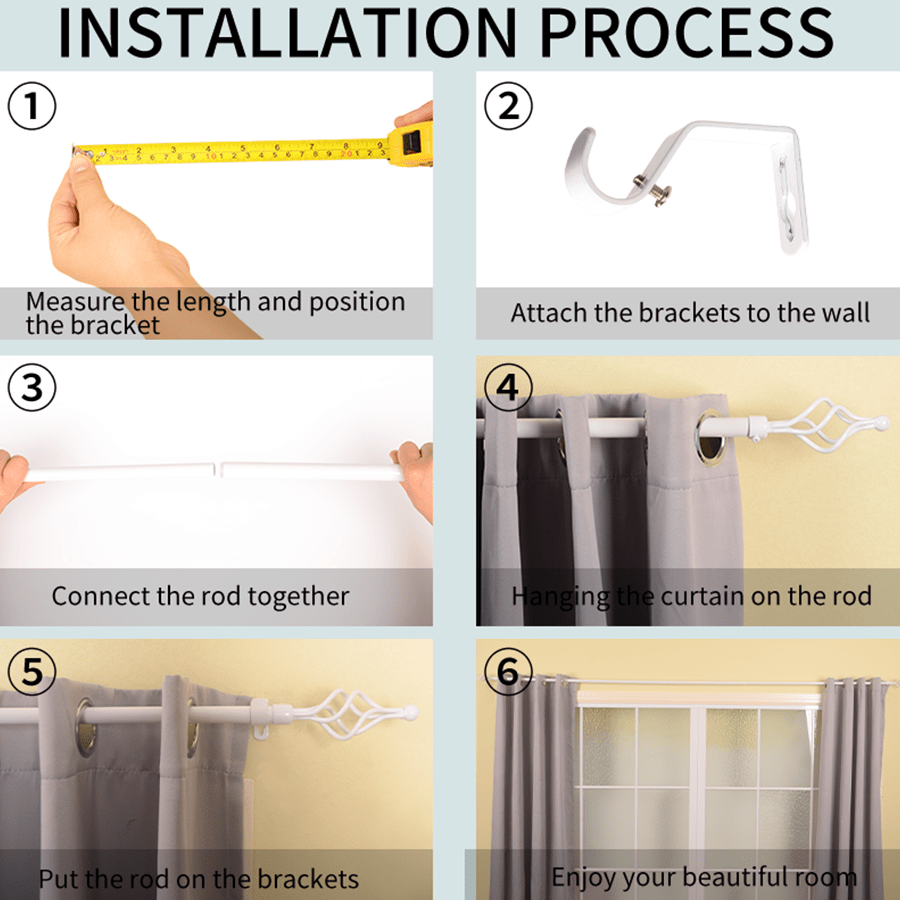 INSTALLATION PROCESS

①

Measure the length and position the bracket

②

Attach the brackets to the wall

③

Connect the rod together

④

Hanging the curtain on the rod

⑤

Put the rod on the brackets

⑥

Enjoy your beautiful room