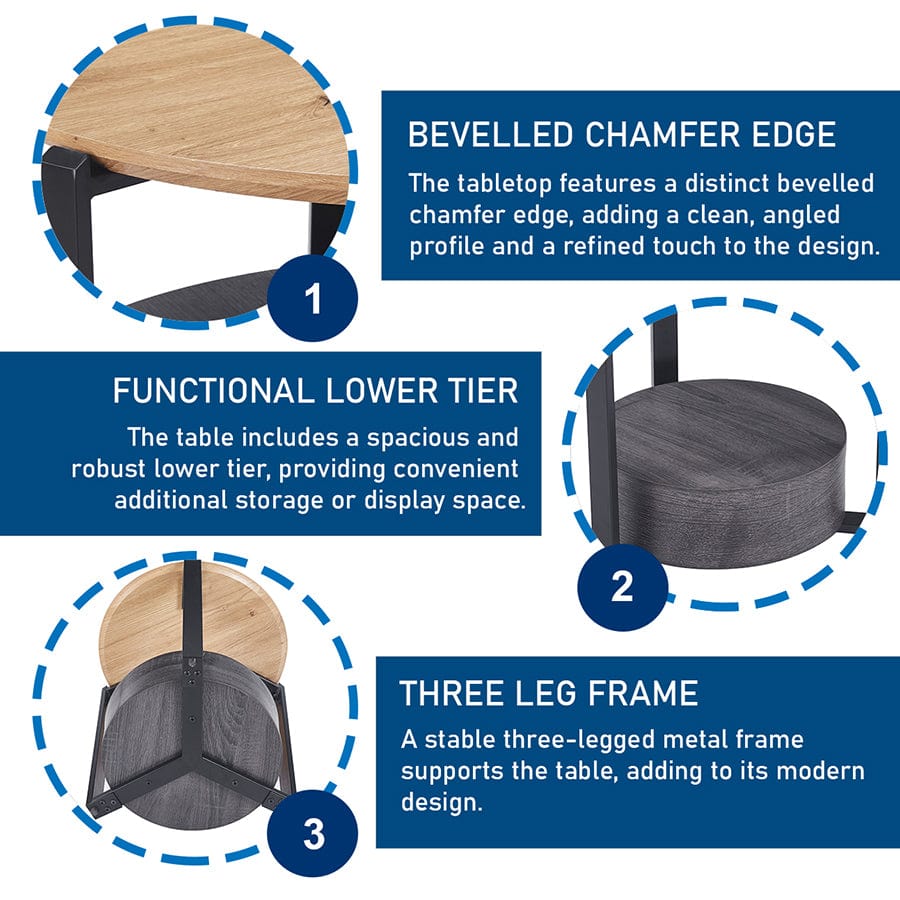 1

BEVELLED CHAMFER EDGE

The tabletop features a distinct bevelled chamfer edge, adding a clean, angled profile and a refined touch to the design.

FUNCTIONAL LOWER TIER

The table includes a spacious and robust lower tier, providing convenient additional storage or display space.

2

3

THREE LEG FRAME

A stable three-legged metal frame supports the table, adding to its modern design.