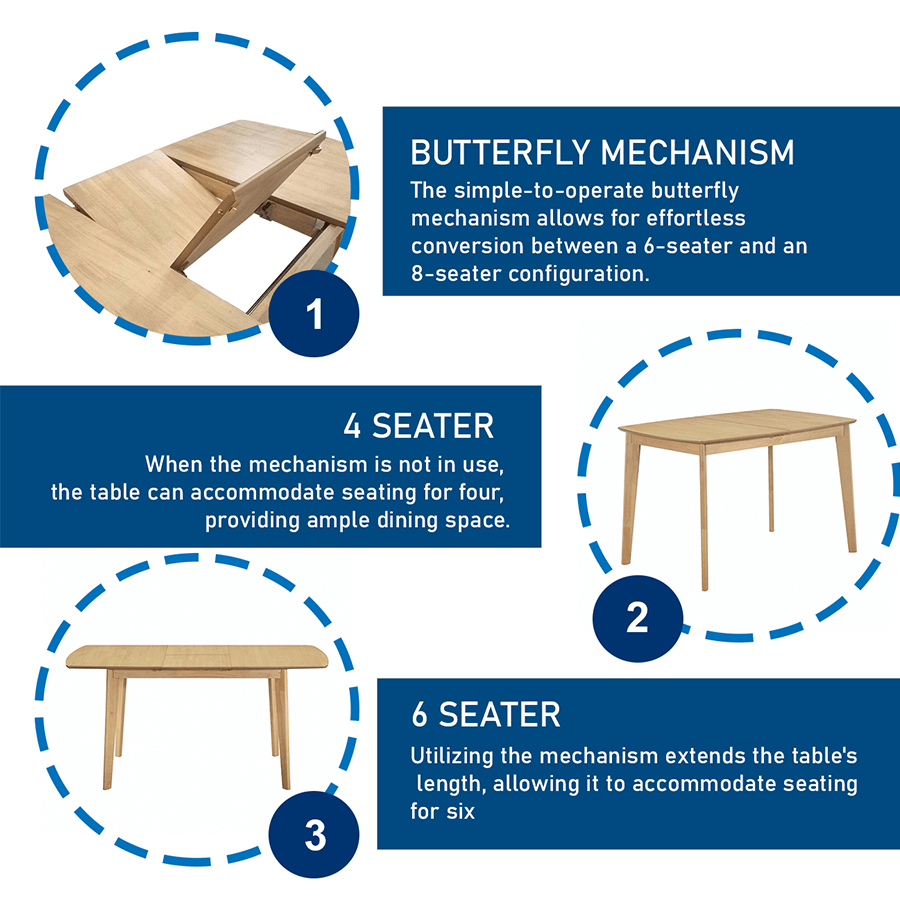 1

BUTTERFLY MECHANISM
The simple-to-operate butterfly mechanism allows for effortless conversion between a 6-seater and an 8-seater configuration.

4 SEATER
When the mechanism is not in use, the table can accommodate seating for four, providing ample dining space.

2

3

6 SEATER
Utilizing the mechanism extends the table's length, allowing it to accommodate seating for six