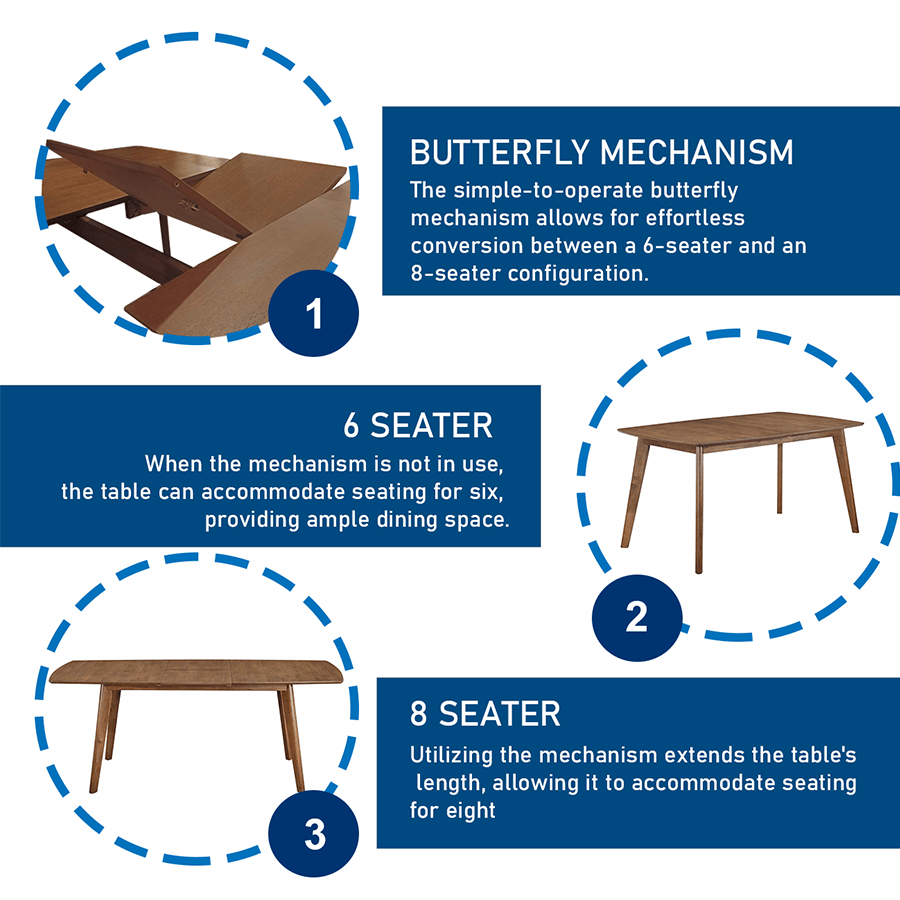 1

BUTTERFLY MECHANISM
The simple-to-operate butterfly mechanism allows for effortless conversion between a 6-seater and an 8-seater configuration.

6 SEATER
When the mechanism is not in use, the table can accommodate seating for six, providing ample dining space.

2

3

8 SEATER
Utilizing the mechanism extends the table's length, allowing it to accommodate seating for eight