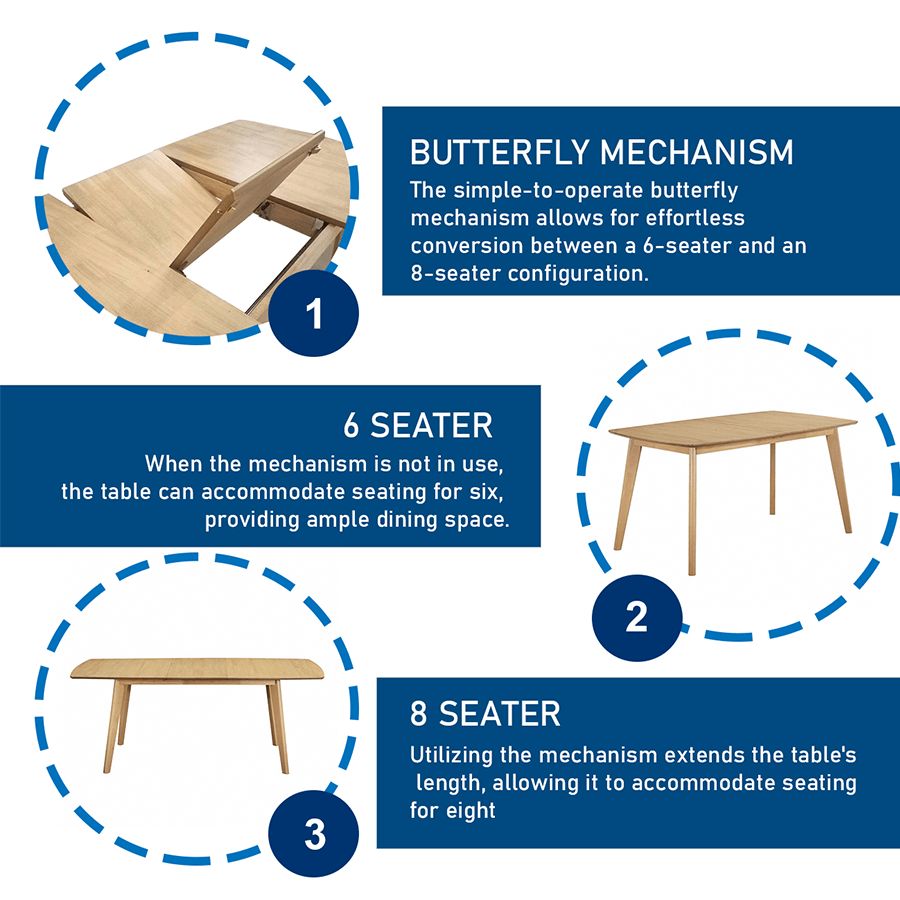 1

BUTTERFLY MECHANISM
The simple-to-operate butterfly mechanism allows for effortless conversion between a 6-seater and an 8-seater configuration.

6 SEATER
When the mechanism is not in use, the table can accommodate seating for six, providing ample dining space.

2

3

8 SEATER
Utilizing the mechanism extends the table's length, allowing it to accommodate seating for eight