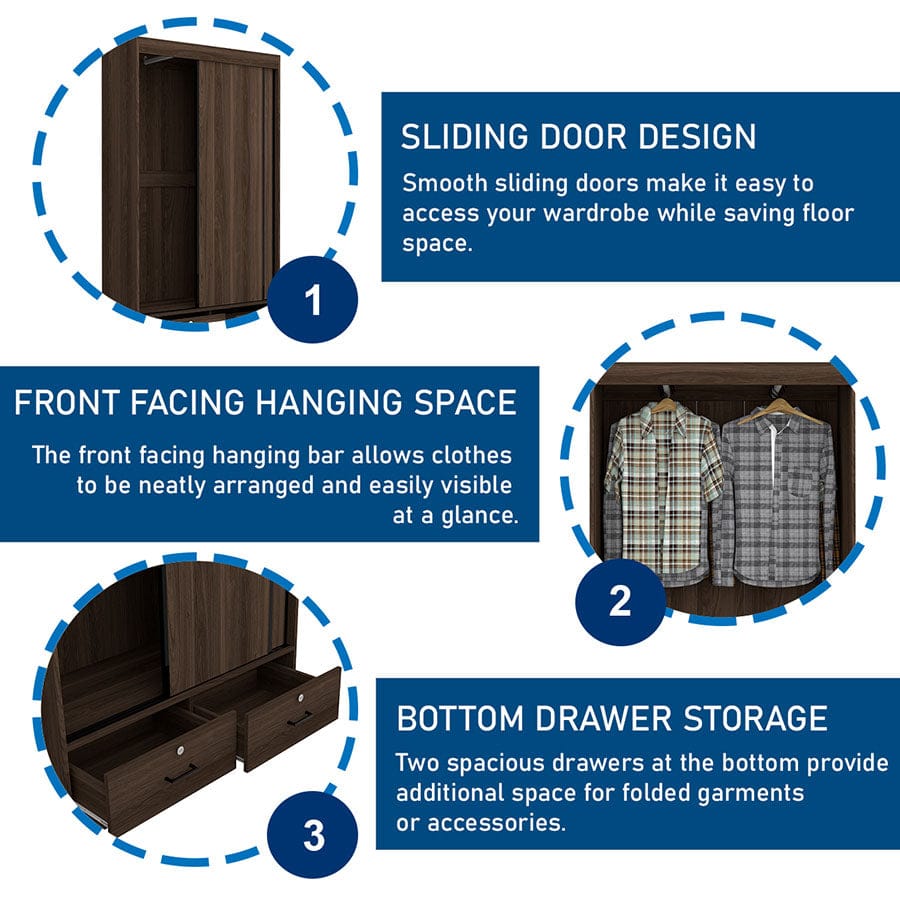 1

SLIDING DOOR DESIGN

Smooth sliding doors make it easy to access your wardrobe while saving floor space.

FRONT FACING HANGING SPACE

The front facing hanging bar allows clothes to be neatly arranged and easily visible at a glance.

2

3

BOTTOM DRAWER STORAGE

Two spacious drawers at the bottom provide additional space for folded garments or accessories.