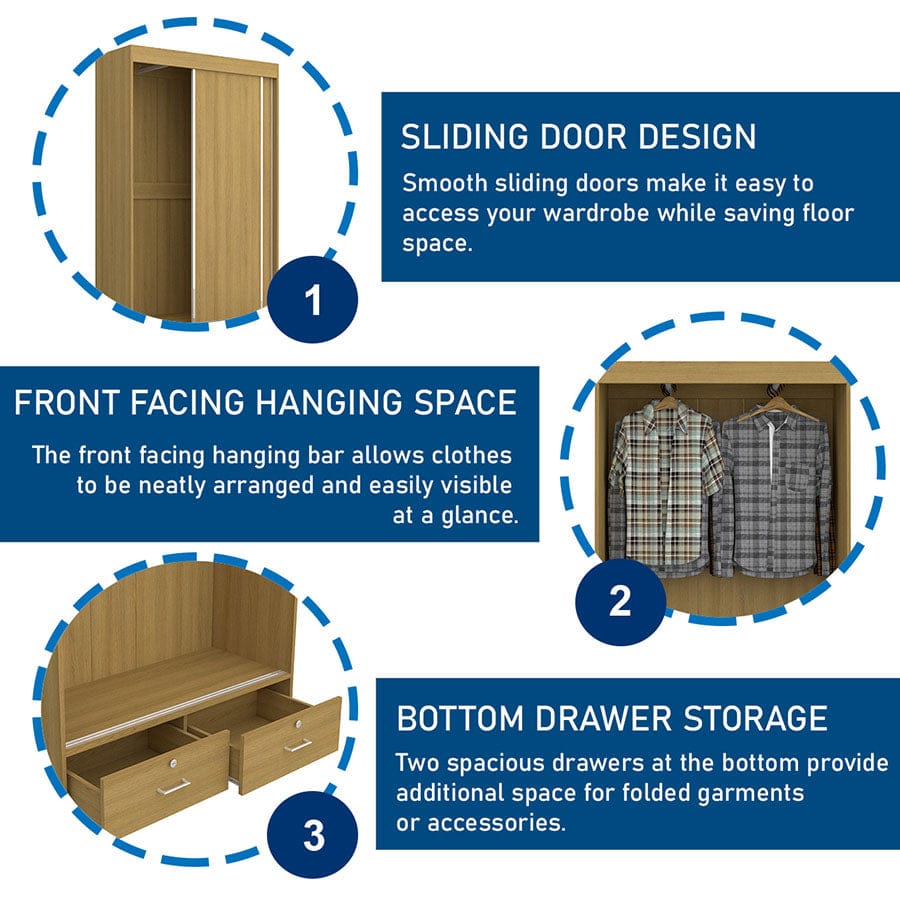 1

SLIDING DOOR DESIGN

Smooth sliding doors make it easy to access your wardrobe while saving floor space.

FRONT FACING HANGING SPACE

The front facing hanging bar allows clothes to be neatly arranged and easily visible at a glance.

2

3

BOTTOM DRAWER STORAGE

Two spacious drawers at the bottom provide additional space for folded garments or accessories.