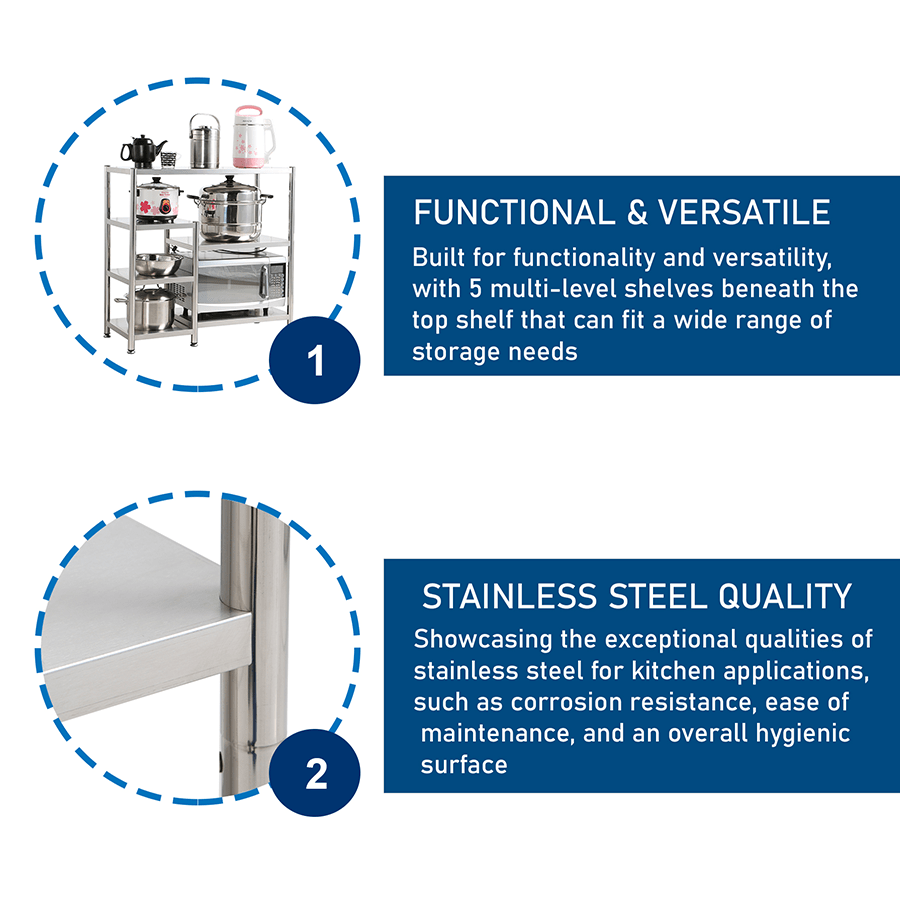 1

FUNCTIONAL & VERSATILE

Built for functionality and versatility, with 5 multi-level shelves beneath the top shelf that can fit a wide range of storage needs

2

STAINLESS STEEL QUALITY

Showcasing the exceptional qualities of stainless steel for kitchen applications, such as corrosion resistance, ease of maintenance, and an overall hygienic surface