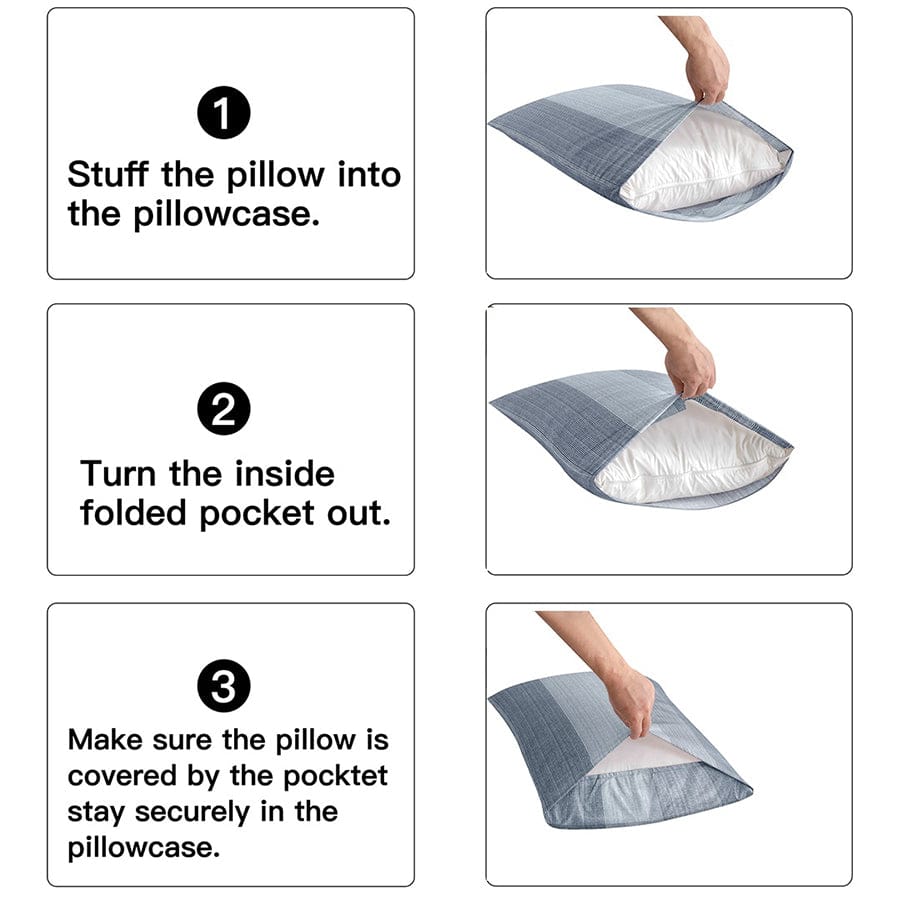 1
Stuff the pillow into the pillowcase.

2
Turn the inside folded pocket out.

3
Make sure the pillow is covered by the pocktet stay securely in the pillowcase.