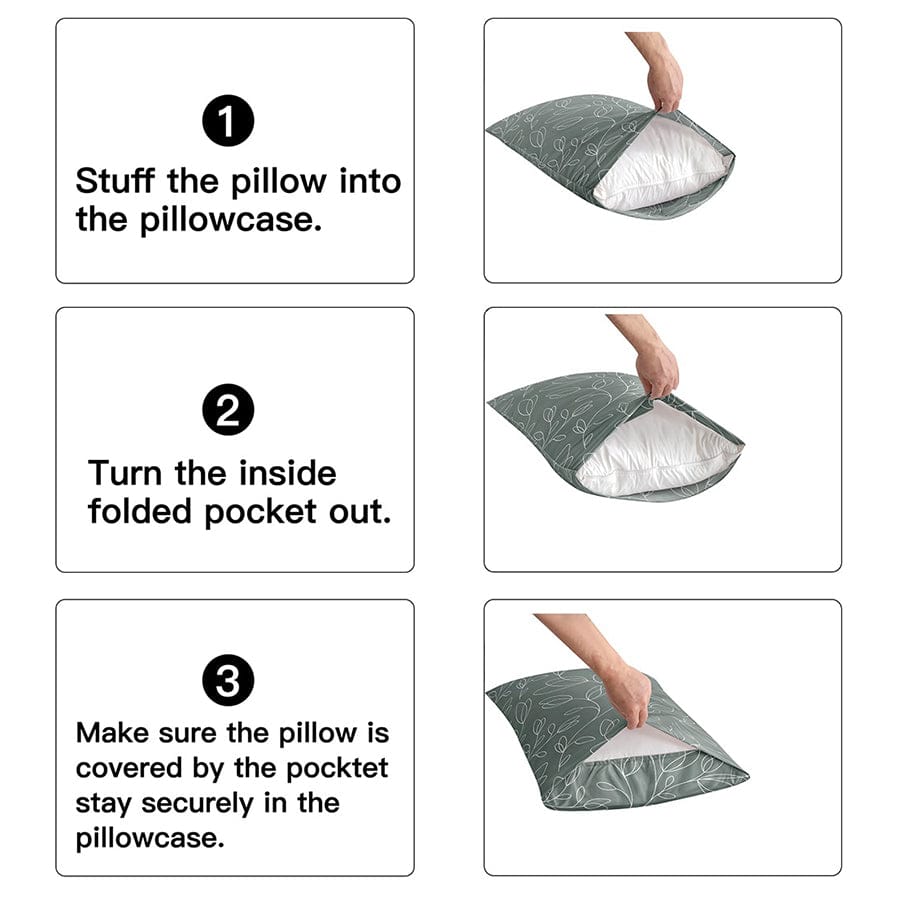 1

Stuff the pillow into the pillowcase.

2

Turn the inside folded pocket out.

3

Make sure the pillow is covered by the pocktet stay securely in the pillowcase.